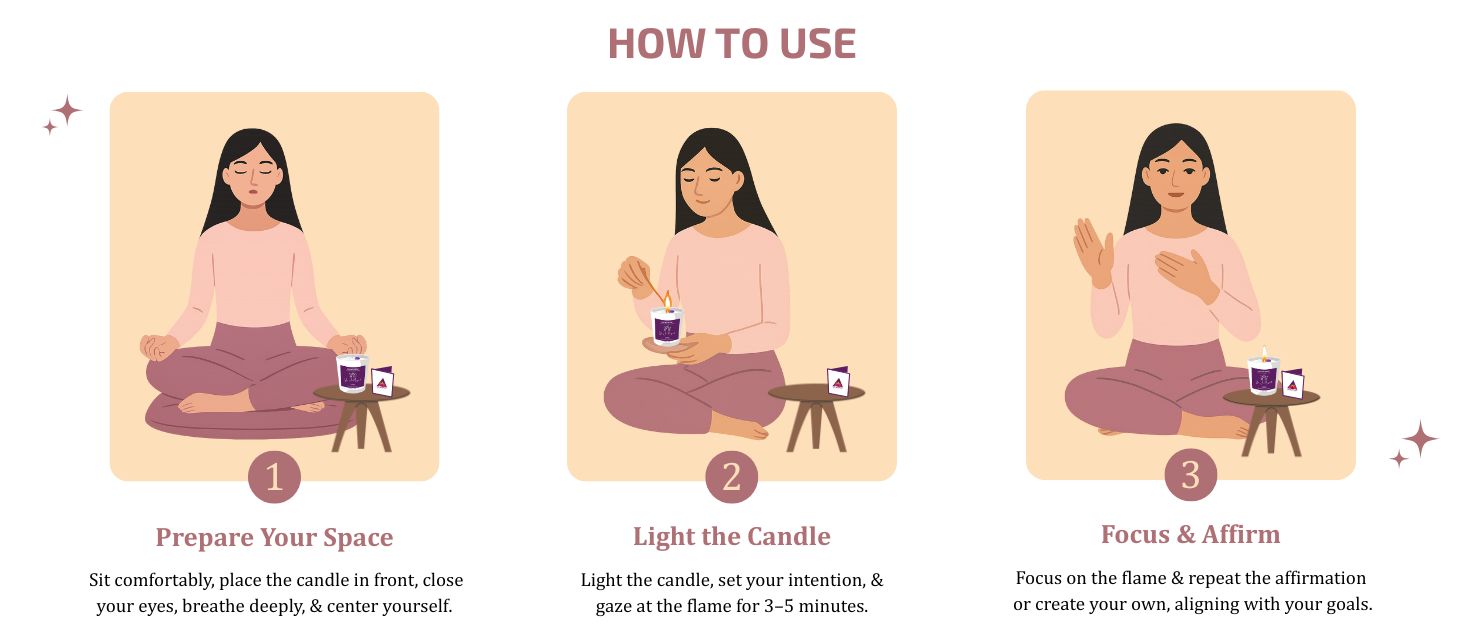 HOW TO USE

1

Prepare Your Space

Sit comfortably, place the candle in front, close your eyes, breathe deeply, & center yourself.

2

Light the Candle

Light the candle, set your intention, & gaze at the flame for 3–5 minutes.

3

Focus & Affirm

Focus on the flame & repeat the affirmation or create your own, aligning with your goals.