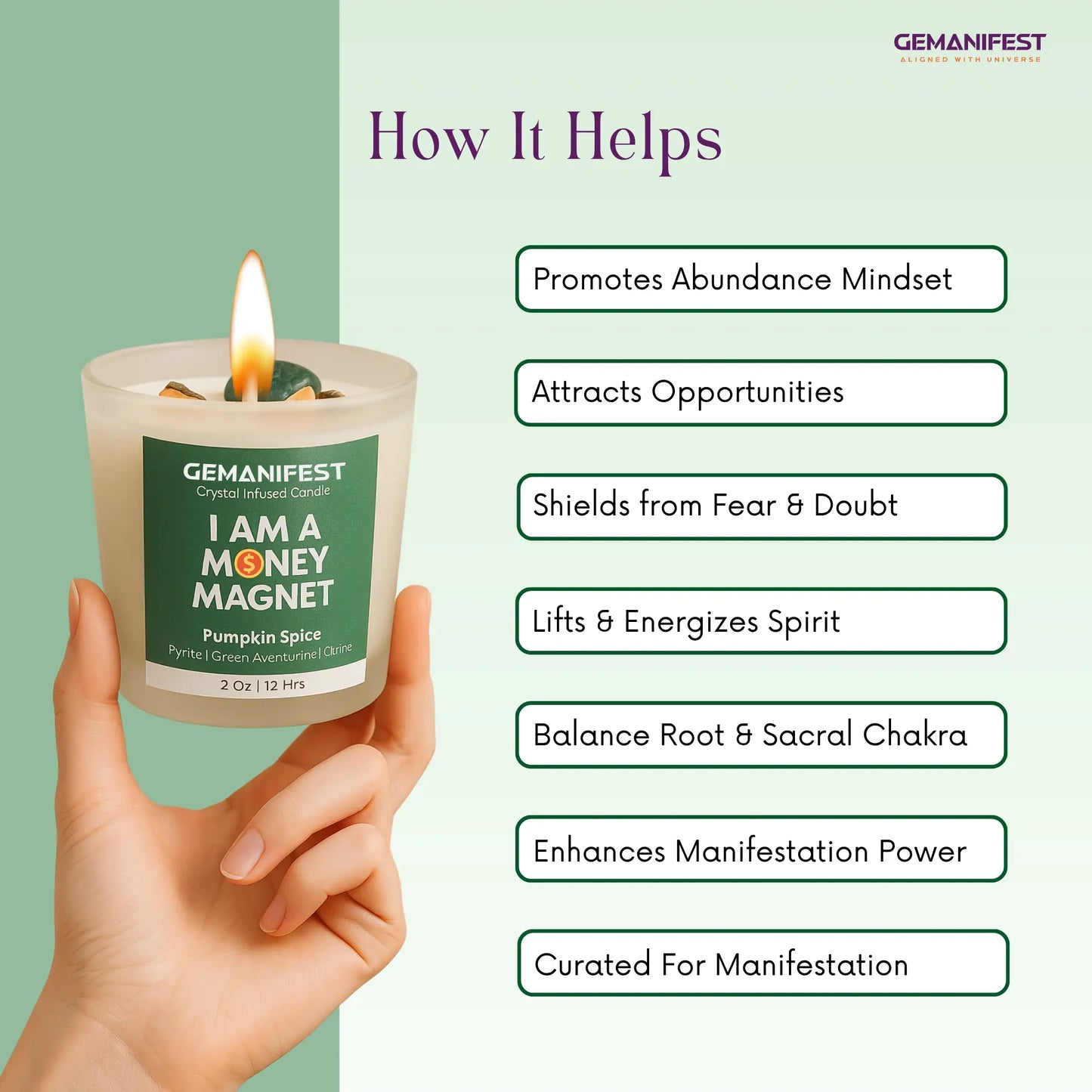 GEMANIFEST
ALIGNED WITH UNIVERSE

How It Helps

GEMANIFEST
Crystal Infused Candle
I AM A MONEY MAGNET
Pumpkin Spice
Pyrite | Green Aventurine | Citrine
2 Oz | 12 Hrs

Promotes Abundance Mindset

Attracts Opportunities

Shields from Fear & Doubt

Lifts & Energizes Spirit

Balance Root & Sacral Chakra

Enhances Manifestation Power

Curated For Manifestation