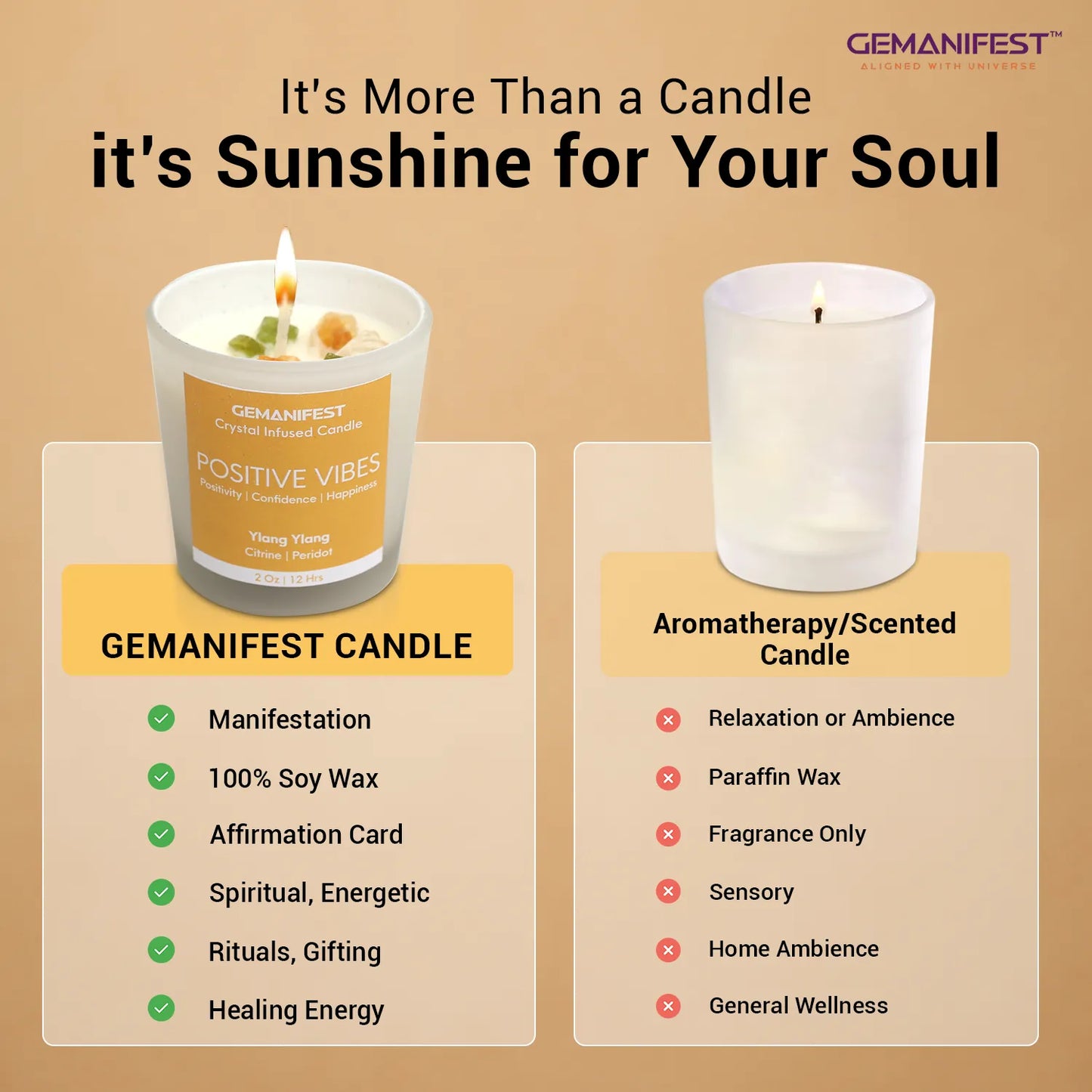 GEMANIFEST™
ALIGNED WITH UNIVERSE

It's More Than a Candle
it's Sunshine for Your Soul

GEMANIFEST
Crystal Infused Candle
POSITIVE VIBES
Positivity | Confidence | Happiness
Ylang Ylang
Citrine | Peridot
2 Oz | 12 Hrs

GEMANIFEST CANDLE

Manifestation
100% Soy Wax
Affirmation Card
Spiritual, Energetic
Rituals, Gifting
Healing Energy

Aromatherapy/Scented Candle

Relaxation or Ambience
Paraffin Wax
Fragrance Only
Sensory
Home Ambience
General Wellness