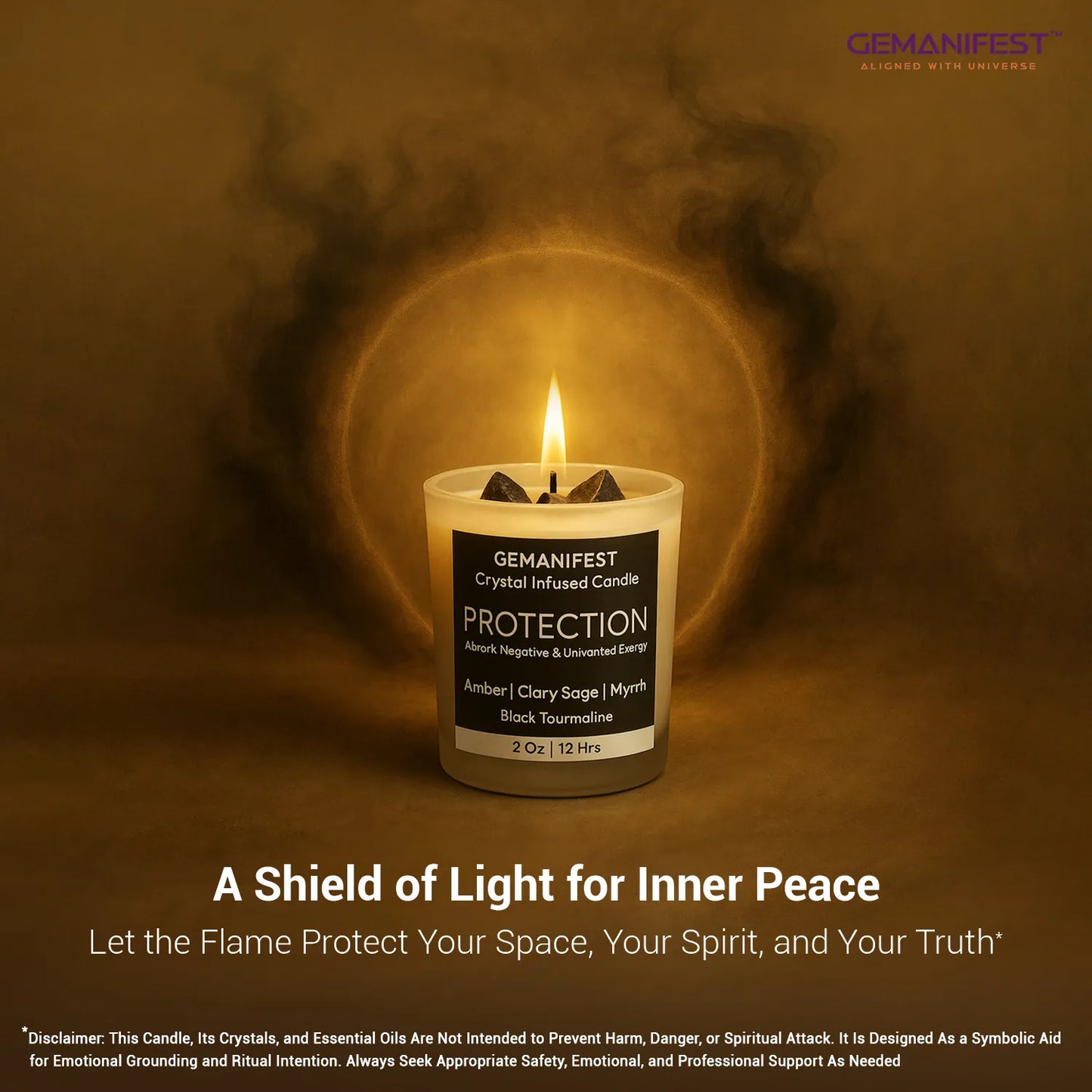 GEMANIFEST™
ALIGNED WITH UNIVERSE

GEMANIFEST
Crystal Infused Candle
PROTECTION
Abrork Negative & Univanted Exergy
Amber | Clary Sage | Myrrh
Black Tourmaline
2 Oz | 12 Hrs

A Shield of Light for Inner Peace
Let the Flame Protect Your Space, Your Spirit, and Your Truth*

*Disclaimer: This Candle, Its Crystals, and Essential Oils Are Not Intended to Prevent Harm, Danger, or Spiritual Attack. It Is Designed As a Symbolic Aid for Emotional Grounding and Ritual Intention. Always Seek Appropriate Safety, Emotional, and Professional Support As Needed