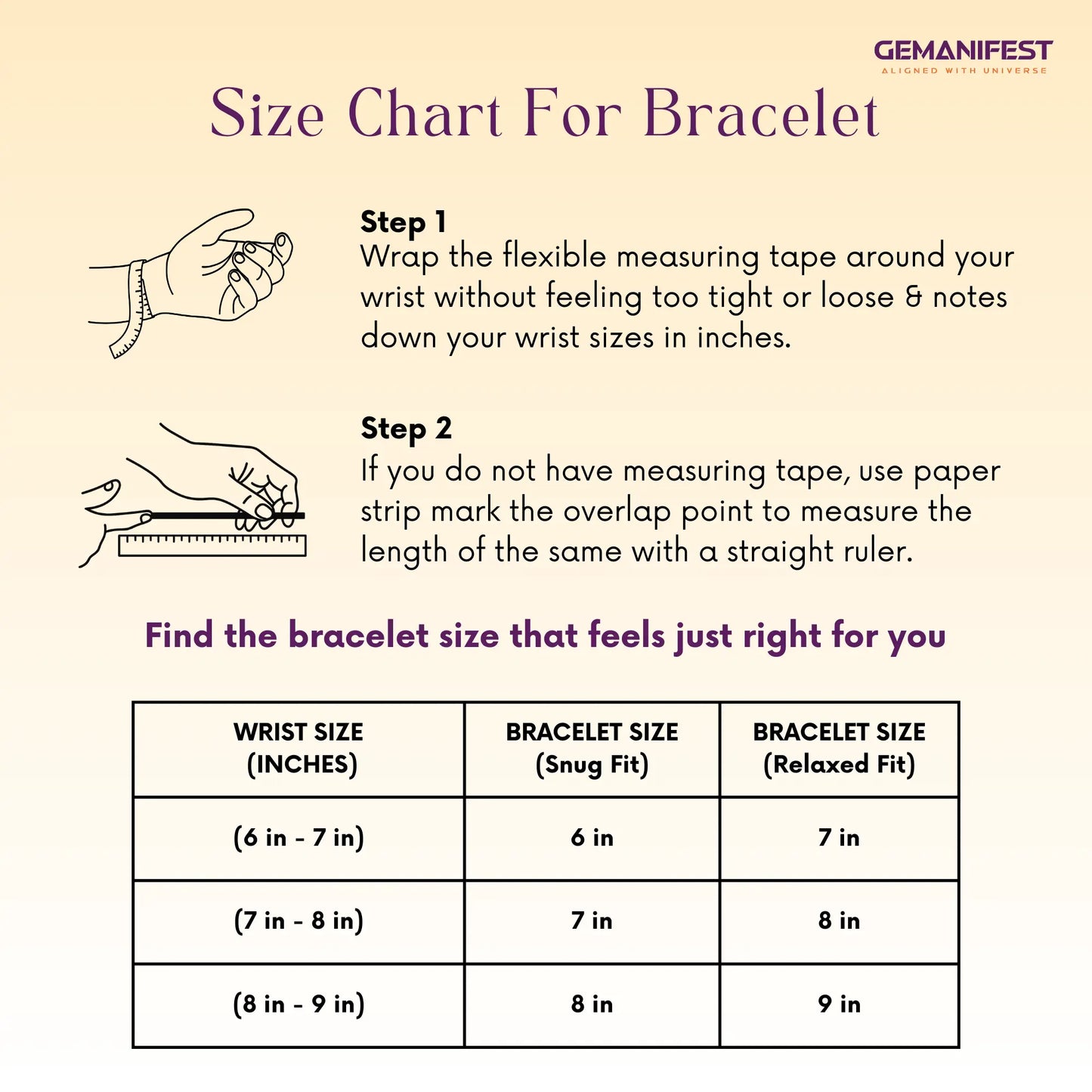 GEMANIFEST
ALIGNED WITH UNIVERSE

Size Chart For Bracelet

Step 1
Wrap the flexible measuring tape around your wrist without feeling too tight or loose & notes down your wrist sizes in inches.

Step 2
If you do not have measuring tape, use paper strip mark the overlap point to measure the length of the same with a straight ruler.

Find the bracelet size that feels just right for you

| WRIST SIZE (INCHES) | BRACELET SIZE (Snug Fit) | BRACELET SIZE (Relaxed Fit) |
|---|---|---|
| (6 in - 7 in) | 6 in | 7 in |
| (7 in - 8 in) | 7 in | 8 in |
| (8 in - 9 in) | 8 in | 9 in |