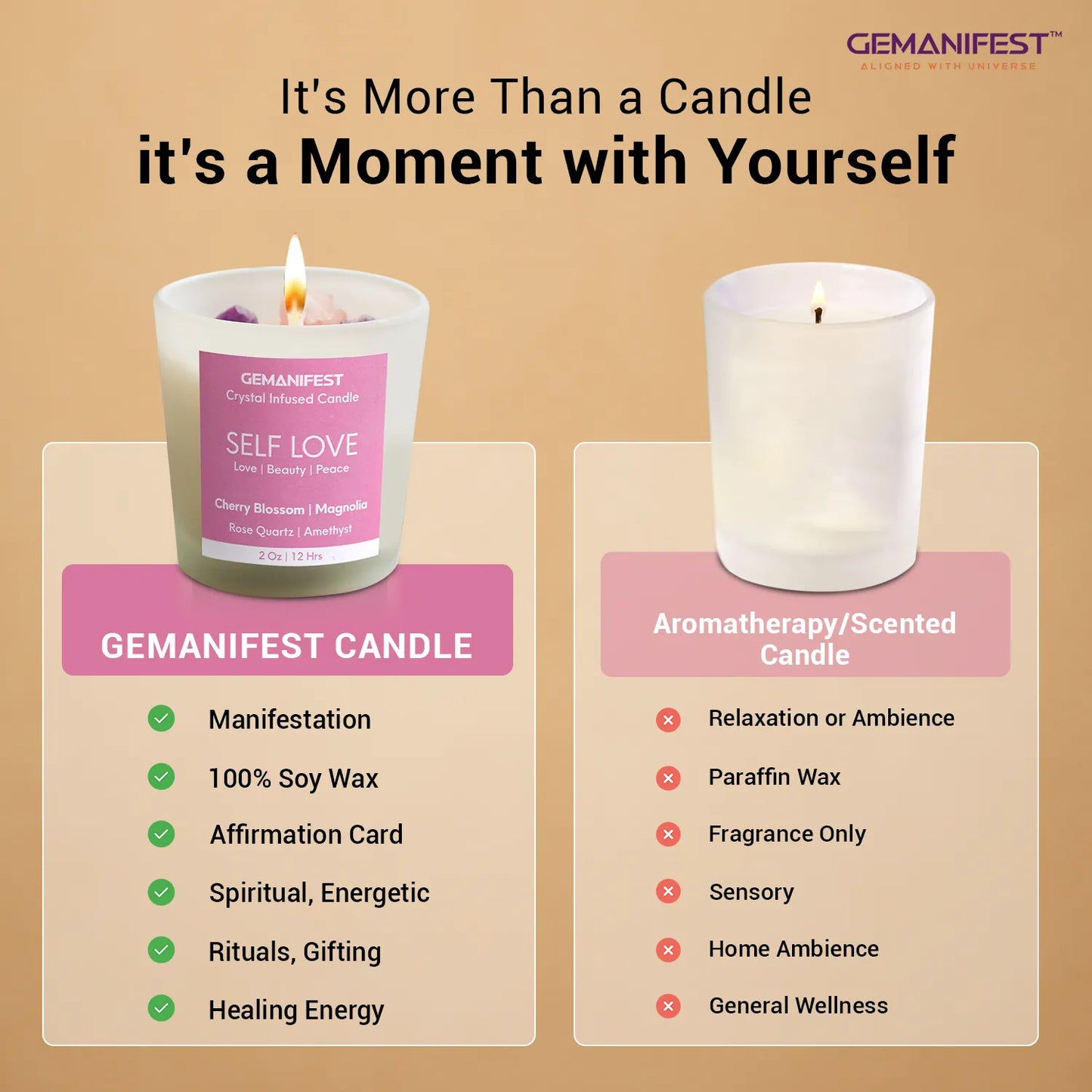 GEMANIFEST™
ALIGNED WITH UNIVERSE

It's More Than a Candle
it's a Moment with Yourself

GEMANIFEST
Crystal Infused Candle
SELF LOVE
Love | Beauty | Peace
Cherry Blossom | Magnolia
Rose Quartz | Amethyst
2 Oz | 12 Hrs

GEMANIFEST CANDLE

Manifestation
100% Soy Wax
Affirmation Card
Spiritual, Energetic
Rituals, Gifting
Healing Energy

Aromatherapy/Scented Candle

Relaxation or Ambience
Paraffin Wax
Fragrance Only
Sensory
Home Ambience
General Wellness