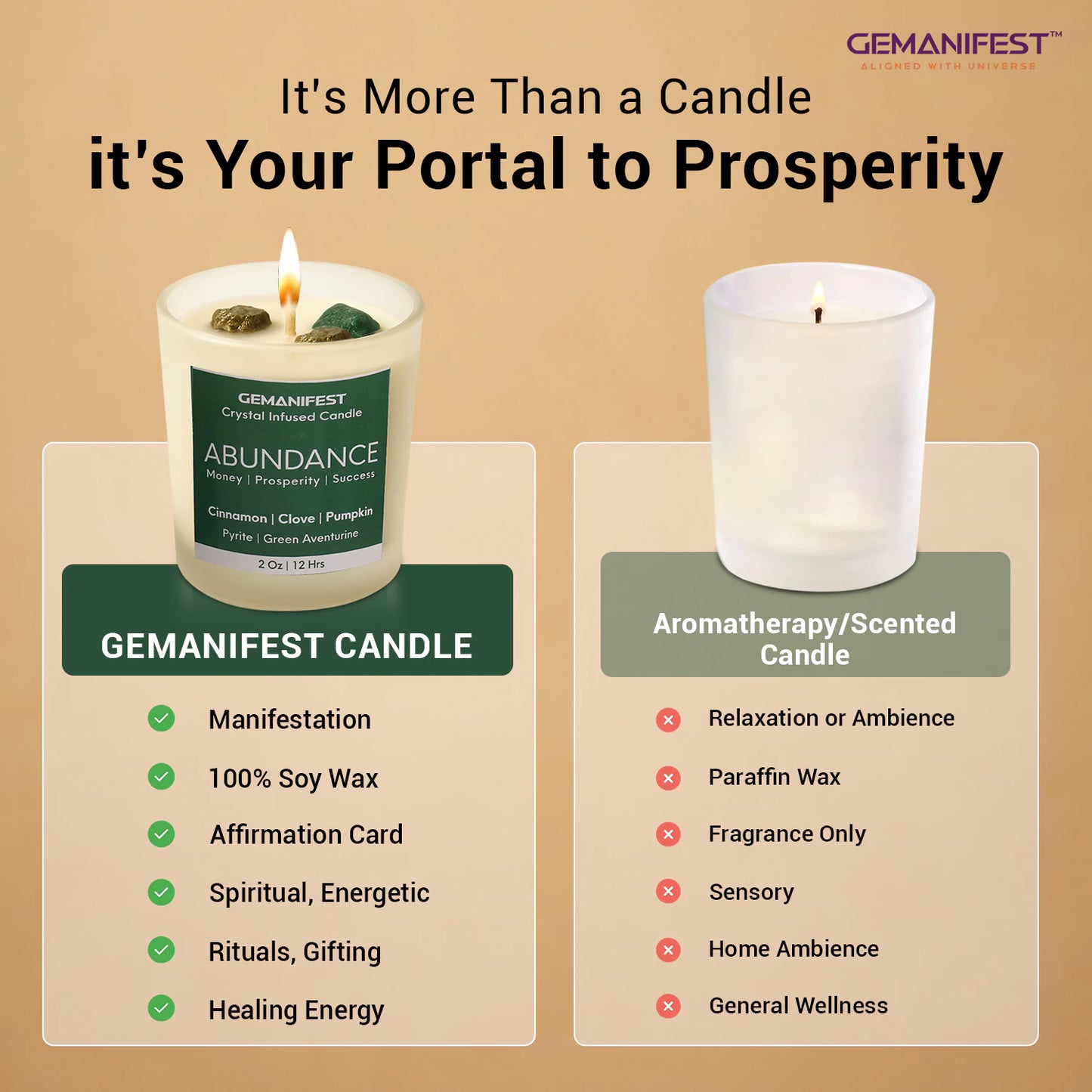 GEMANIFEST™
ALIGNED WITH UNIVERSE

It's More Than a Candle
it's Your Portal to Prosperity

GEMANIFEST
Crystal Infused Candle
ABUNDANCE
Money | Prosperity | Success
Cinnamon | Clove | Pumpkin
Pyrite | Green Aventurine
2 Oz | 12 Hrs

GEMANIFEST CANDLE

Manifestation
100% Soy Wax
Affirmation Card
Spiritual, Energetic
Rituals, Gifting
Healing Energy

Aromatherapy/Scented Candle

Relaxation or Ambience
Paraffin Wax
Fragrance Only
Sensory
Home Ambience
General Wellness