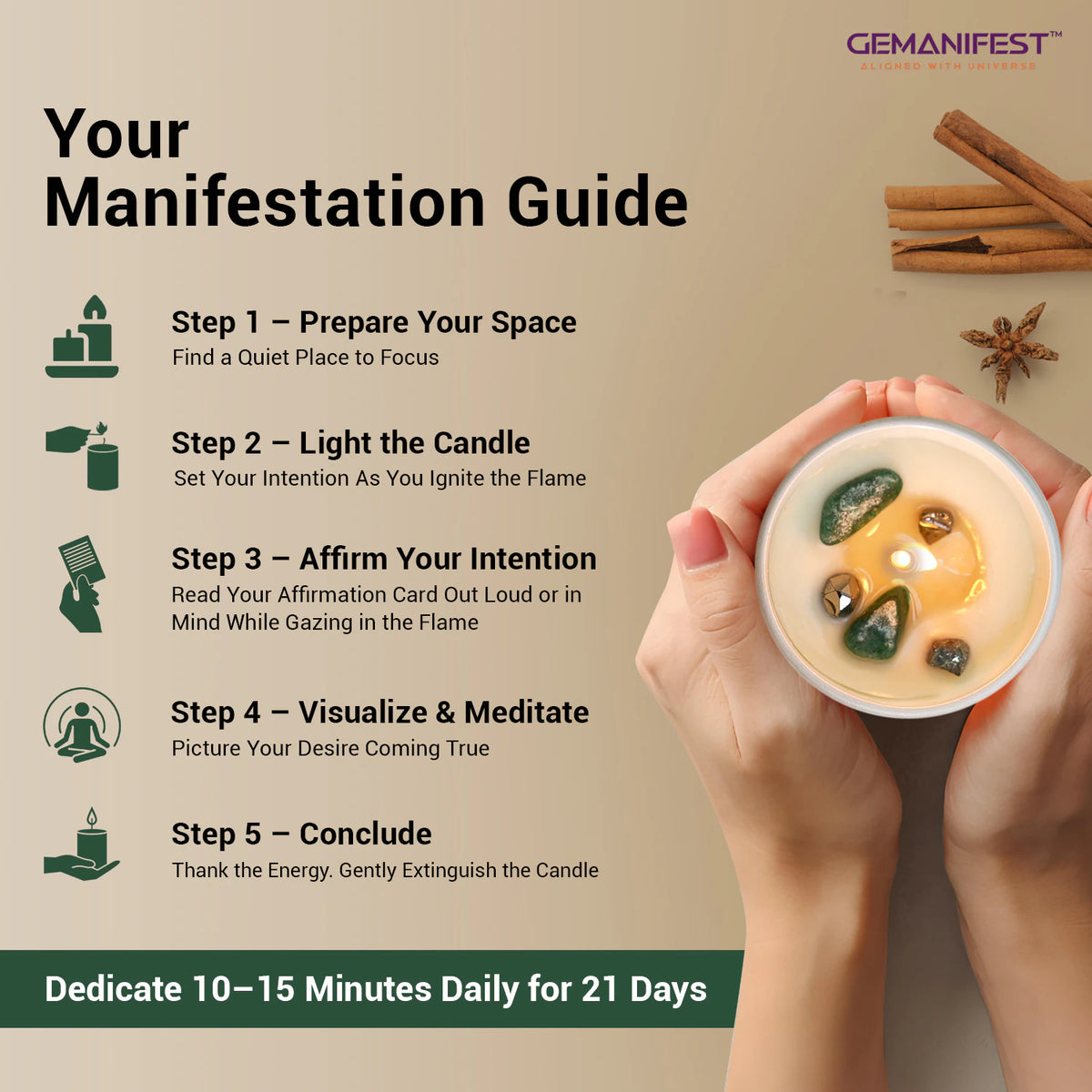 GEMANIFEST™
ALIGNED WITH UNIVERSE

Your Manifestation Guide

Step 1 – Prepare Your Space
Find a Quiet Place to Focus

Step 2 – Light the Candle
Set Your Intention As You Ignite the Flame

Step 3 – Affirm Your Intention
Read Your Affirmation Card Out Loud or in Mind While Gazing in the Flame

Step 4 – Visualize & Meditate
Picture Your Desire Coming True

Step 5 – Conclude
Thank the Energy. Gently Extinguish the Candle

Dedicate 10–15 Minutes Daily for 21 Days