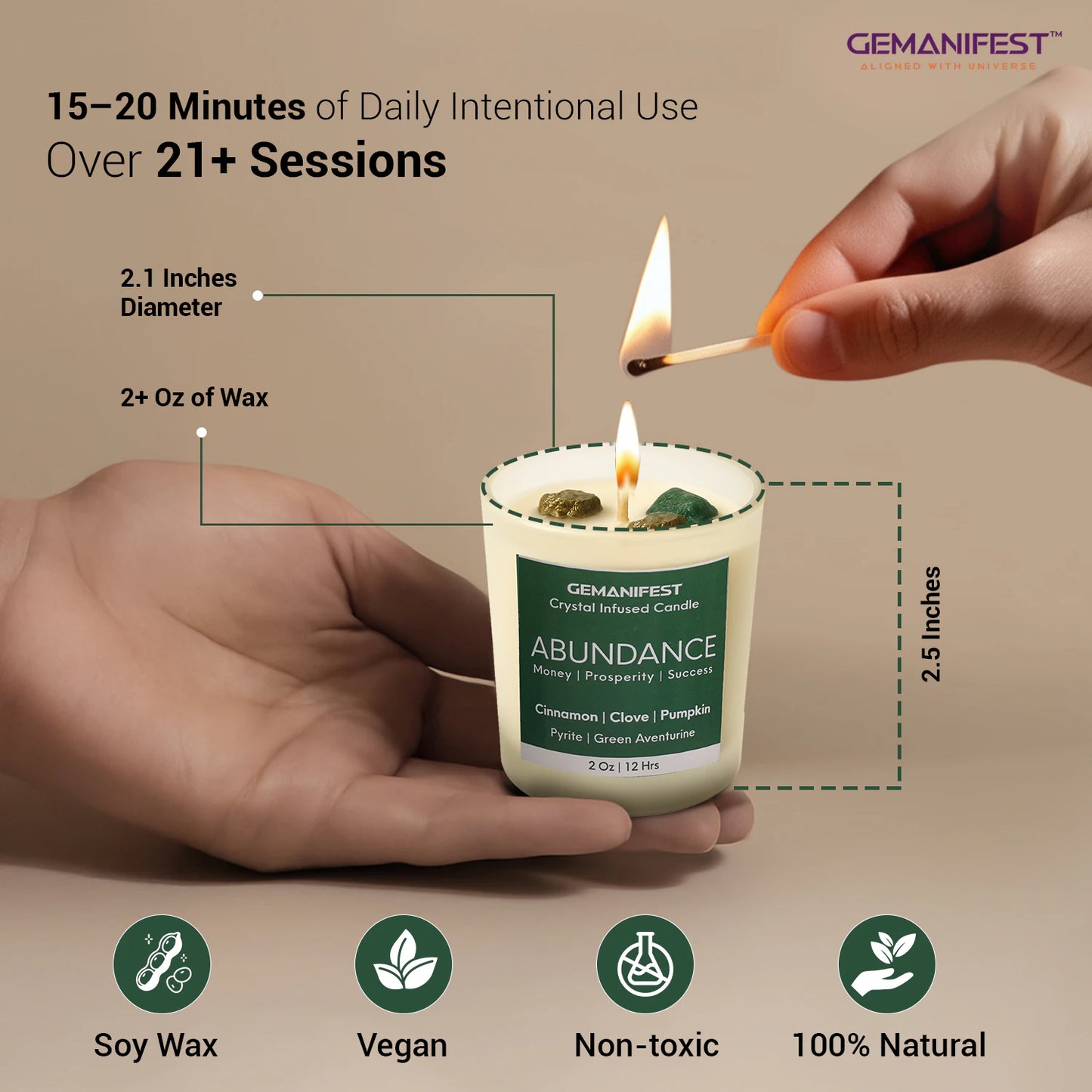 GEMANIFEST™
ALIGNED WITH UNIVERSE

15–20 Minutes of Daily Intentional Use
Over 21+ Sessions

2.1 Inches Diameter

2+ Oz of Wax

2.5 Inches

GEMANIFEST
Crystal Infused Candle
ABUNDANCE
Money | Prosperity | Success
Cinnamon | Clove | Pumpkin
Pyrite | Green Aventurine
2 Oz | 12 Hrs

Soy Wax

Vegan

Non-toxic

100% Natural