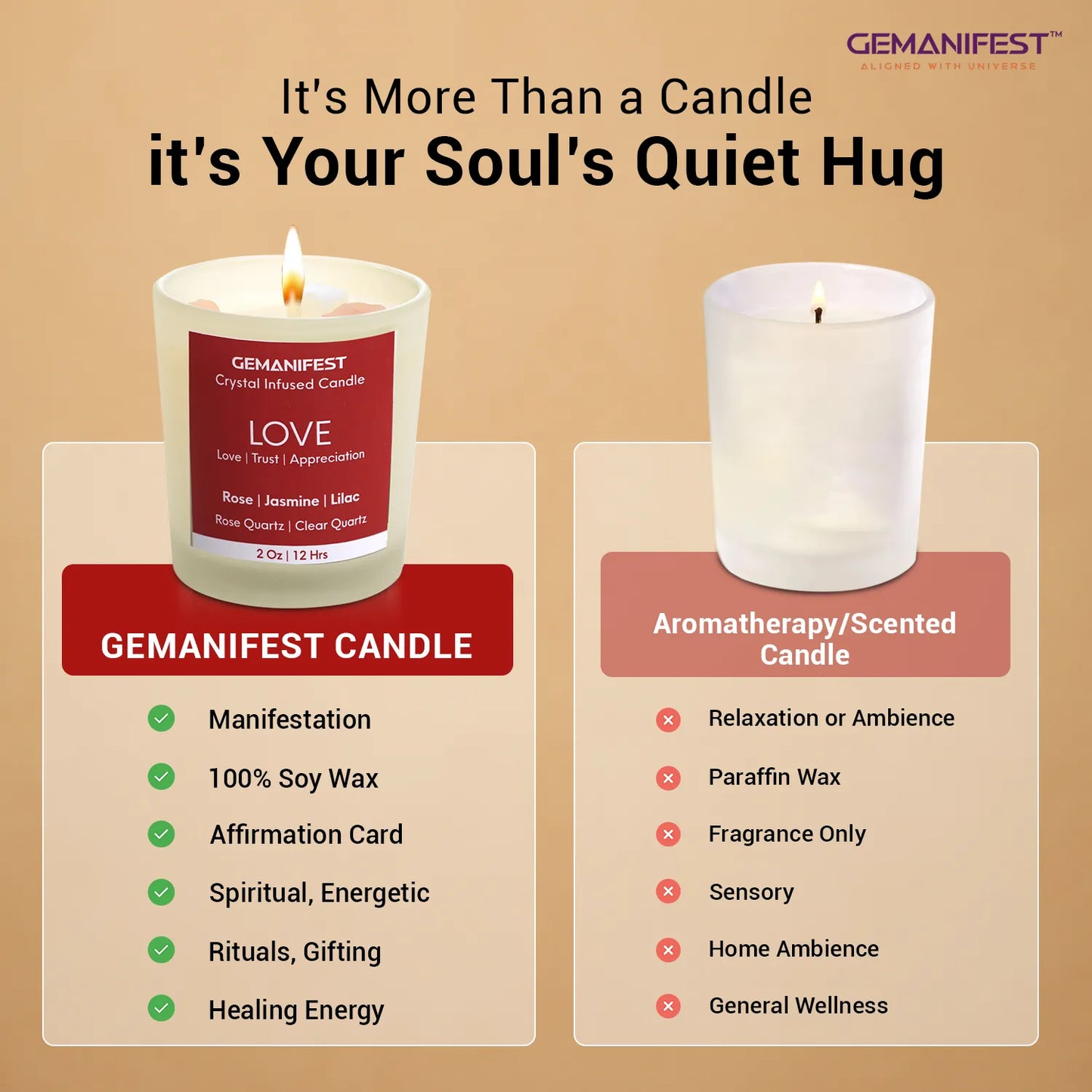 GEMANIFEST™
ALIGNED WITH UNIVERSE

It's More Than a Candle
it's Your Soul's Quiet Hug

GEMANIFEST
Crystal Infused Candle
LOVE
Love | Trust | Appreciation
Rose | Jasmine | Lilac
Rose Quartz | Clear Quartz
2 Oz | 12 Hrs

GEMANIFEST CANDLE

Manifestation
100% Soy Wax
Affirmation Card
Spiritual, Energetic
Rituals, Gifting
Healing Energy

Aromatherapy/Scented Candle

Relaxation or Ambience
Paraffin Wax
Fragrance Only
Sensory
Home Ambience
General Wellness