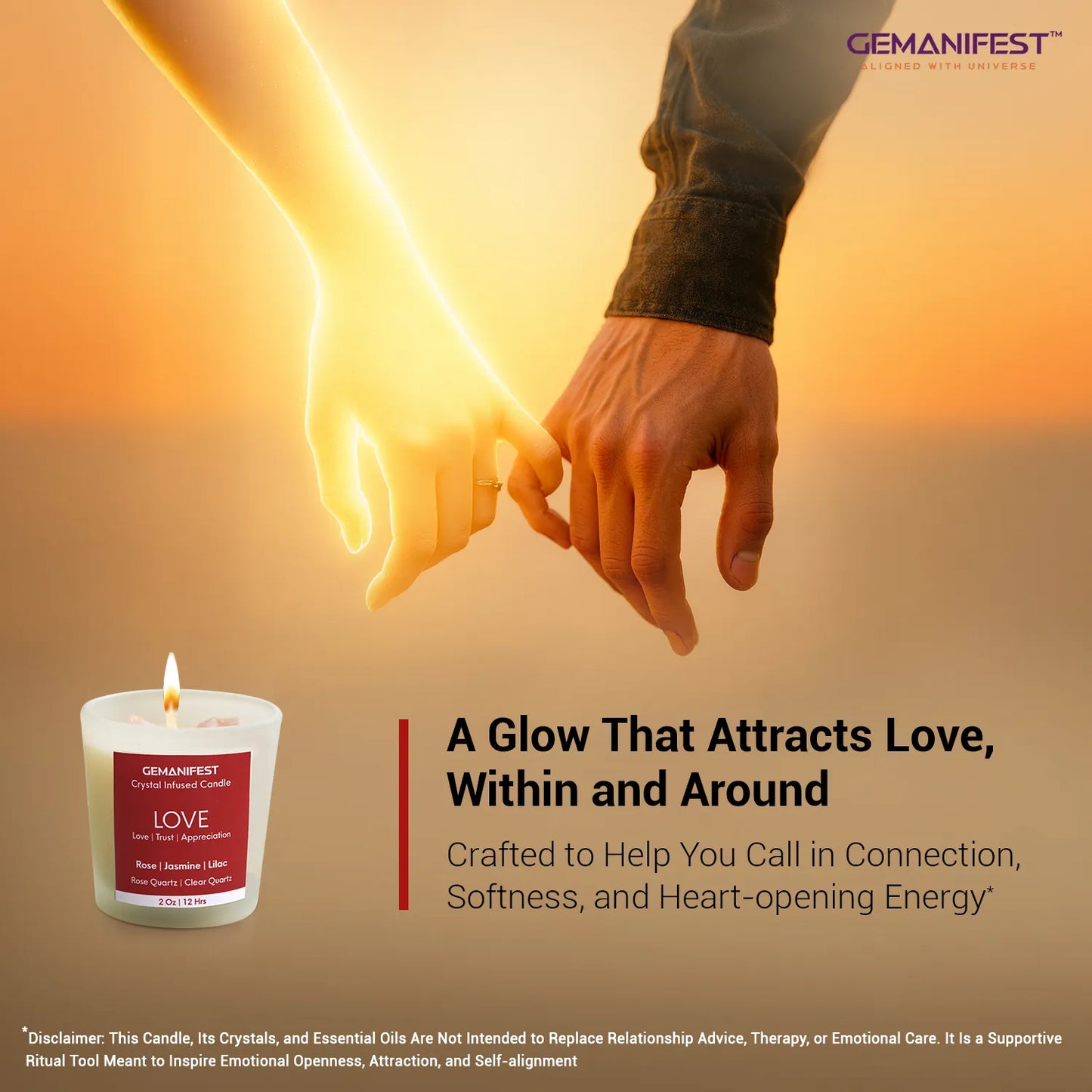 GEMANIFEST™
ALIGNED WITH UNIVERSE

GEMANIFEST
Crystal Infused Candle
LOVE
Love | Trust | Appreciation
Rose | Jasmine | Lilac
Rose Quartz | Clear Quartz
2 Oz | 12 Hrs

A Glow That Attracts Love, Within and Around

Crafted to Help You Call in Connection, Softness, and Heart-opening Energy*

*Disclaimer: This Candle, Its Crystals, and Essential Oils Are Not Intended to Replace Relationship Advice, Therapy, or Emotional Care. It Is a Supportive Ritual Tool Meant to Inspire Emotional Openness, Attraction, and Self-alignment