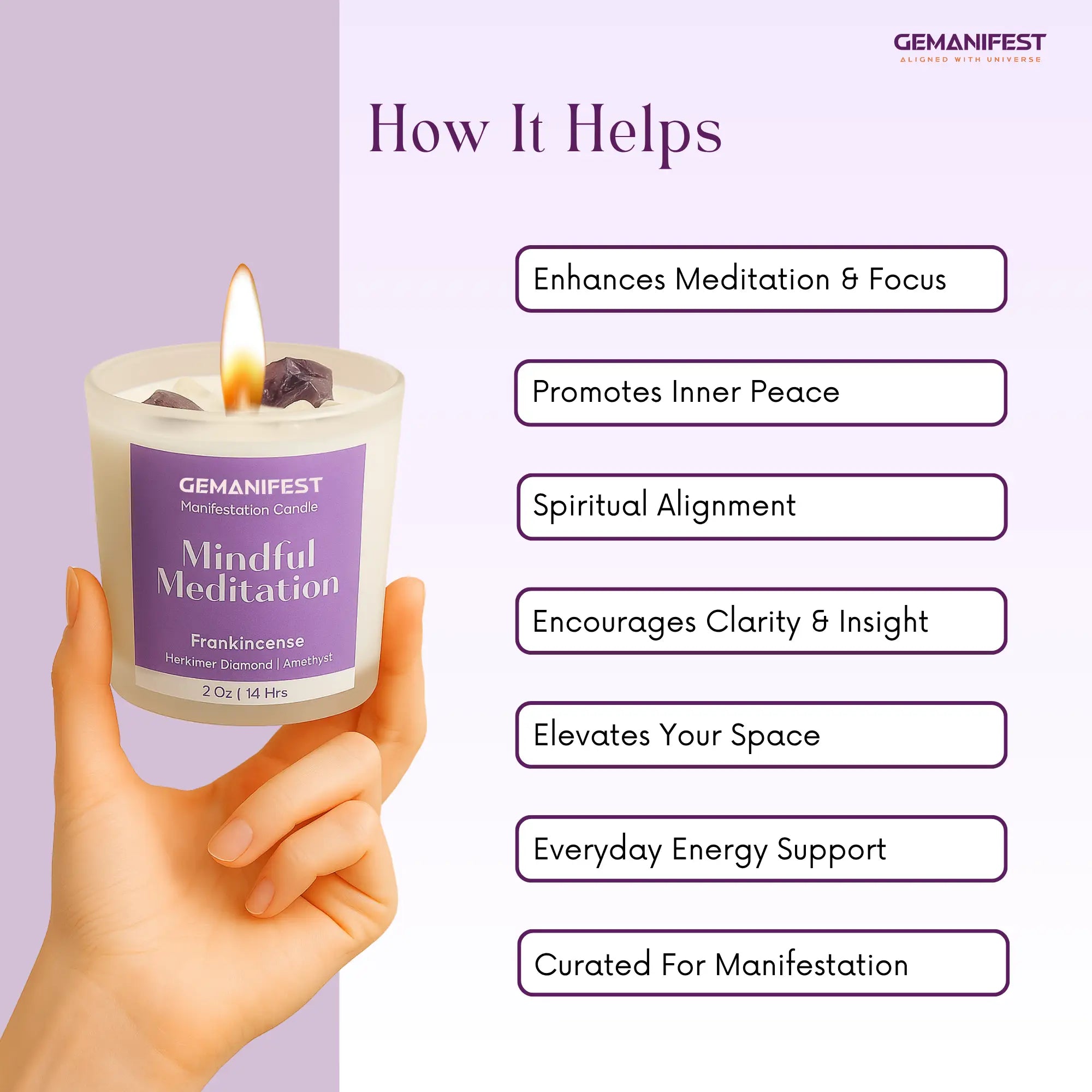 GEMANIFEST
ALIGNED WITH UNIVERSE

How It Helps

GEMANIFEST
Manifestation Candle
Mindful Meditation
Frankincense
Herkimer Diamond | Amethyst
2 Oz ( 14 Hrs

Enhances Meditation & Focus

Promotes Inner Peace

Spiritual Alignment

Encourages Clarity & Insight

Elevates Your Space

Everyday Energy Support

Curated For Manifestation