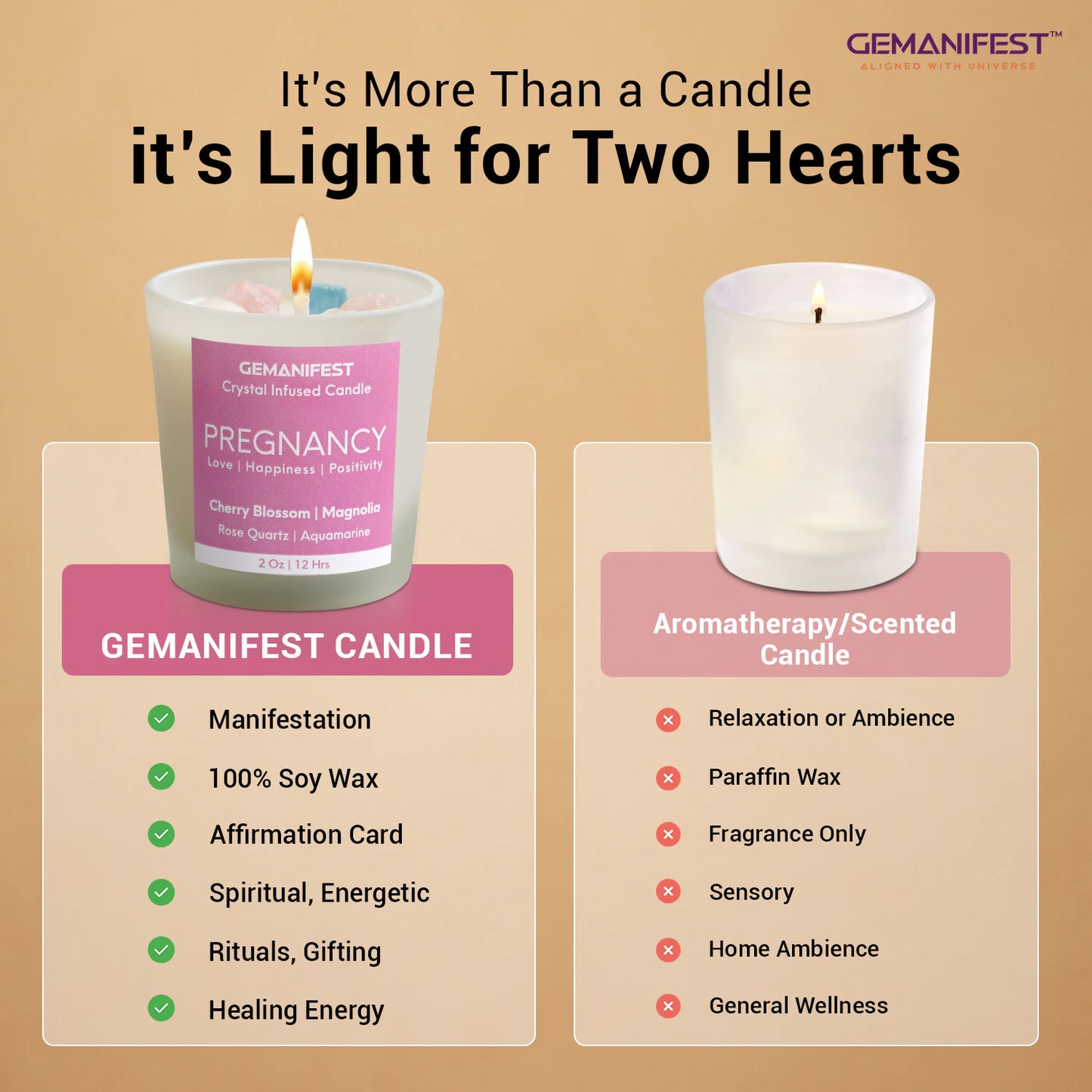 GEMANIFEST™
ALIGNED WITH UNIVERSE

It's More Than a Candle
it's Light for Two Hearts

GEMANIFEST
Crystal Infused Candle
PREGNANCY
Love | Happiness | Positivity
Cherry Blossom | Magnolia
Rose Quartz | Aquamarine
2 Oz | 12 Hrs

GEMANIFEST CANDLE

Manifestation
100% Soy Wax
Affirmation Card
Spiritual, Energetic
Rituals, Gifting
Healing Energy

Aromatherapy/Scented Candle

Relaxation or Ambience
Paraffin Wax
Fragrance Only
Sensory
Home Ambience
General Wellness