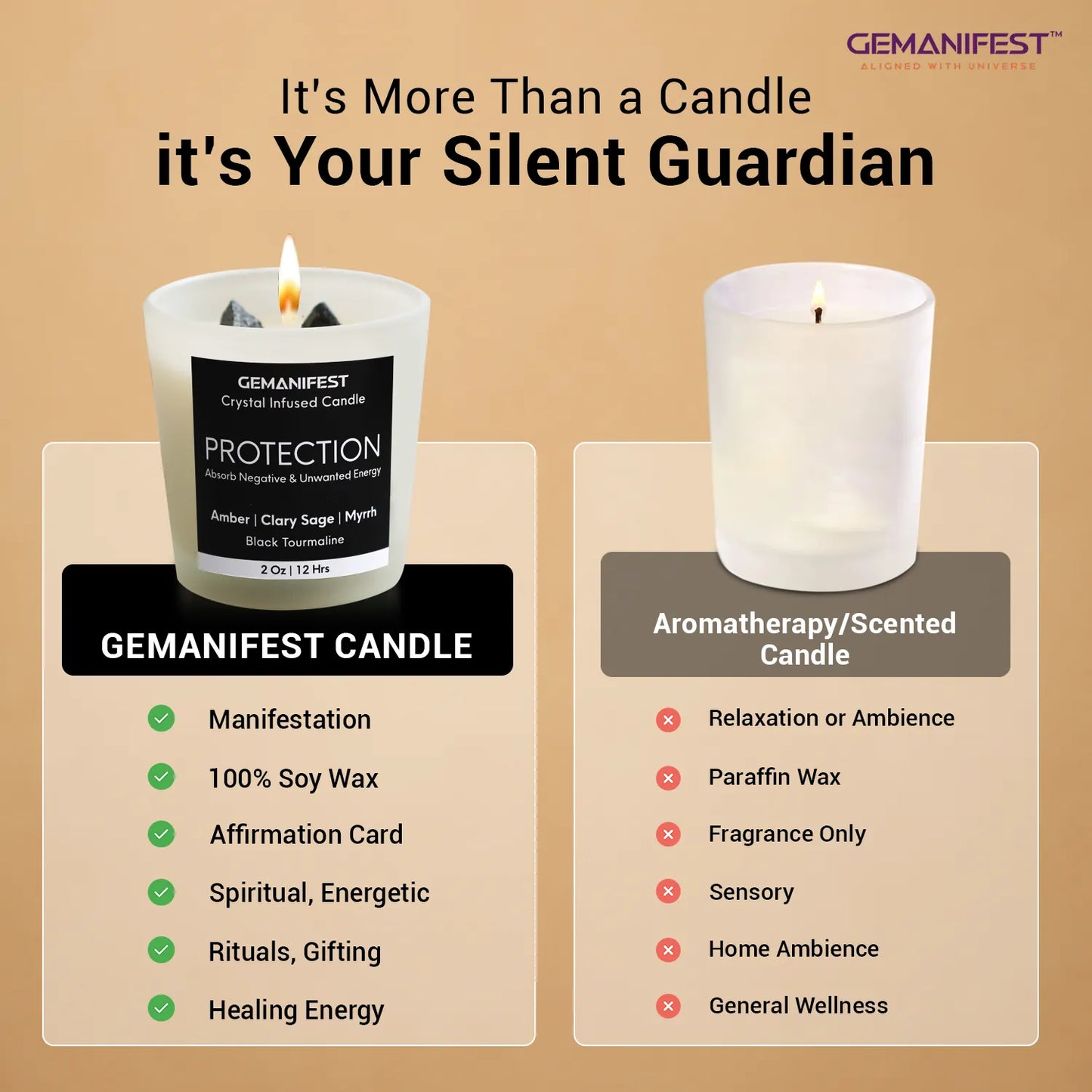 GEMANIFEST™
ALIGNED WITH UNIVERSE

It's More Than a Candle
it's Your Silent Guardian

GEMANIFEST
Crystal Infused Candle
PROTECTION
Absorb Negative & Unwanted Energy
Amber | Clary Sage | Myrrh
Black Tourmaline
2 Oz | 12 Hrs

GEMANIFEST CANDLE

Manifestation
100% Soy Wax
Affirmation Card
Spiritual, Energetic
Rituals, Gifting
Healing Energy

Aromatherapy/Scented Candle

Relaxation or Ambience
Paraffin Wax
Fragrance Only
Sensory
Home Ambience
General Wellness