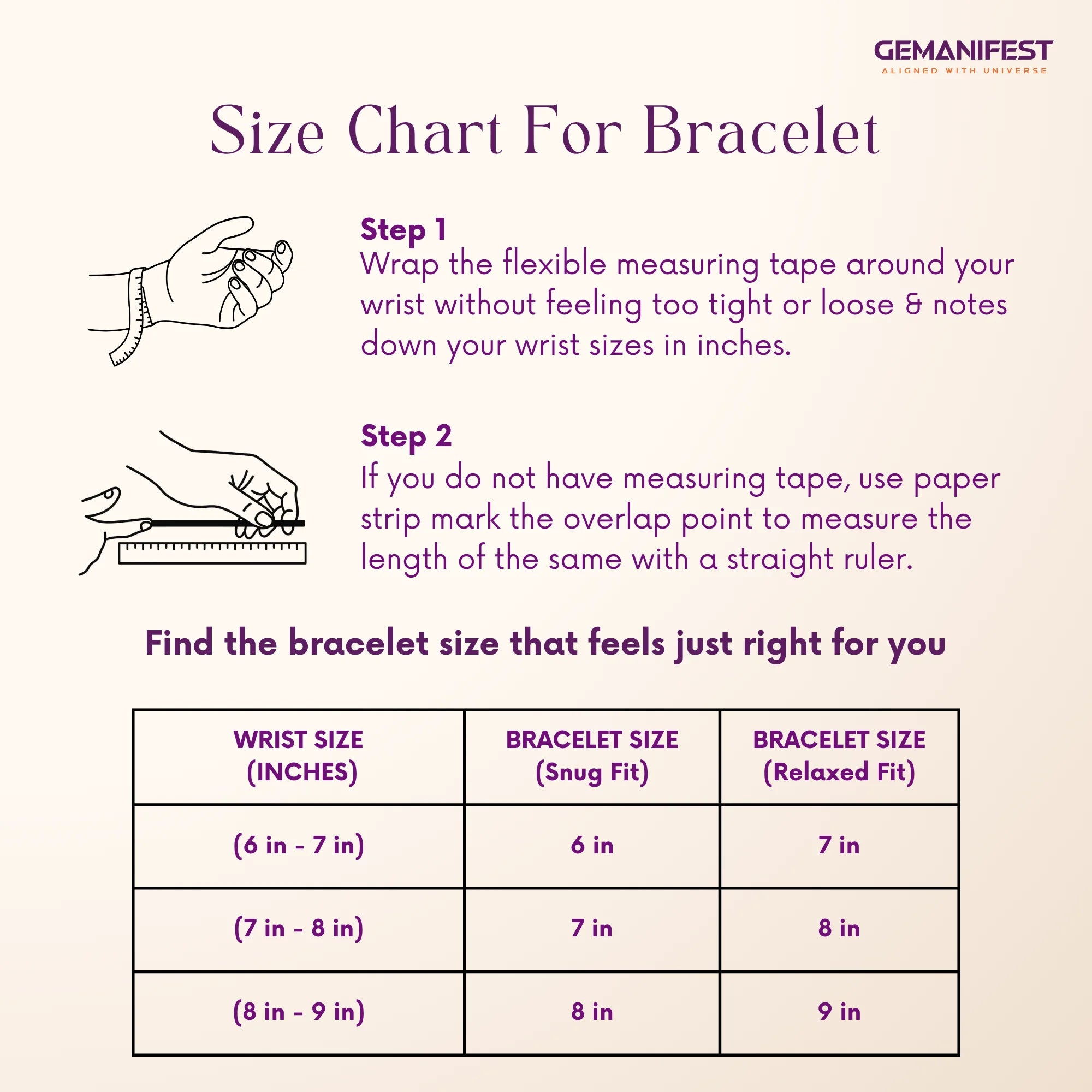 GEMANIFEST
ALIGNED WITH UNIVERSE

Size Chart For Bracelet

Step 1
Wrap the flexible measuring tape around your wrist without feeling too tight or loose & notes down your wrist sizes in inches.

Step 2
If you do not have measuring tape, use paper strip mark the overlap point to measure the length of the same with a straight ruler.

Find the bracelet size that feels just right for you

| WRIST SIZE (INCHES) | BRACELET SIZE (Snug Fit) | BRACELET SIZE (Relaxed Fit) |
|---|---|---|
| (6 in - 7 in) | 6 in | 7 in |
| (7 in - 8 in) | 7 in | 8 in |
| (8 in - 9 in) | 8 in | 9 in |