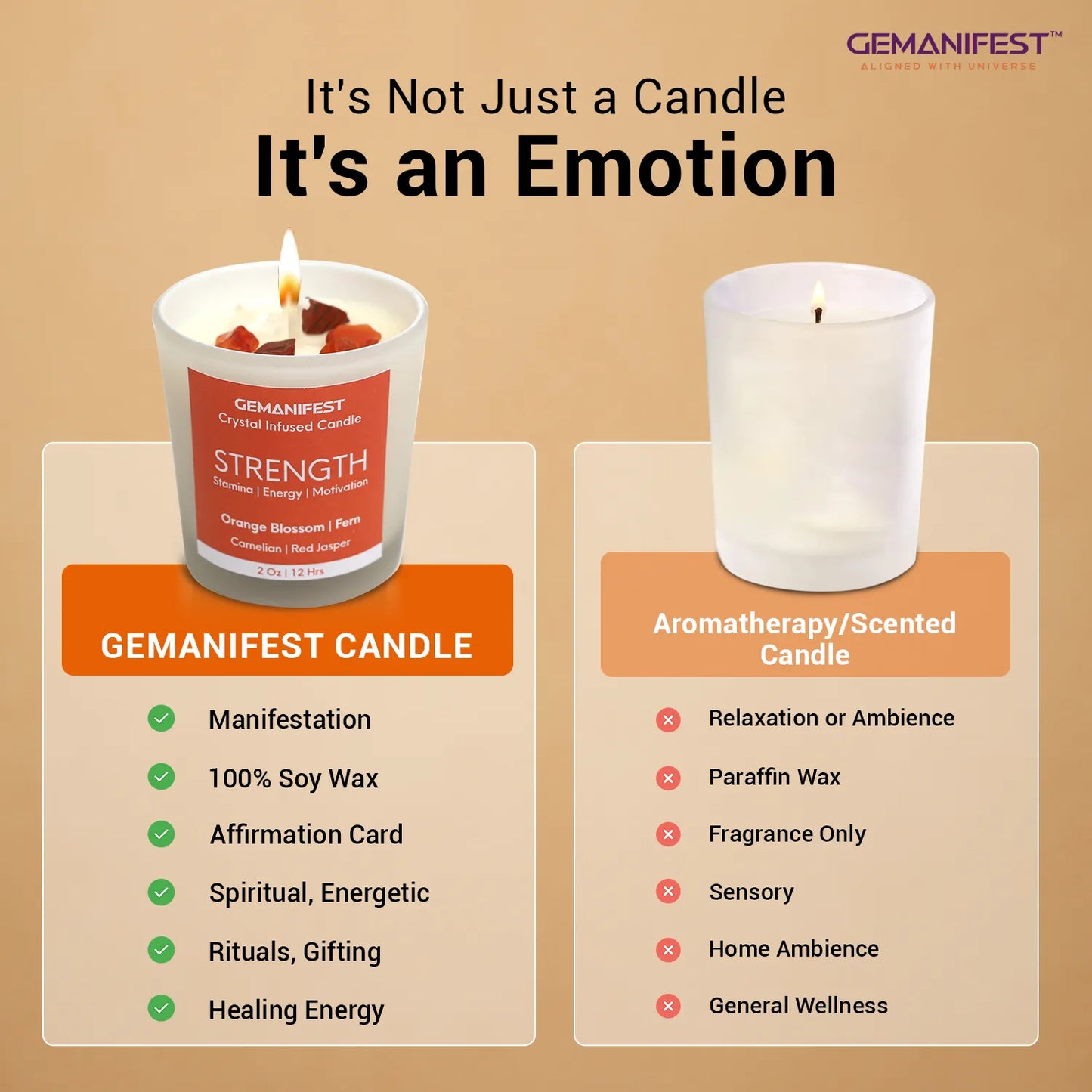 GEMANIFEST™
ALIGNED WITH UNIVERSE

It's Not Just a Candle
It's an Emotion

GEMANIFEST
Crystal Infused Candle
STRENGTH
Stamina | Energy | Motivation
Orange Blossom | Fern
Carnelian | Red Jasper
2 Oz | 12 Hrs

GEMANIFEST CANDLE

Manifestation
100% Soy Wax
Affirmation Card
Spiritual, Energetic
Rituals, Gifting
Healing Energy

Aromatherapy/Scented Candle

Relaxation or Ambience
Paraffin Wax
Fragrance Only
Sensory
Home Ambience
General Wellness